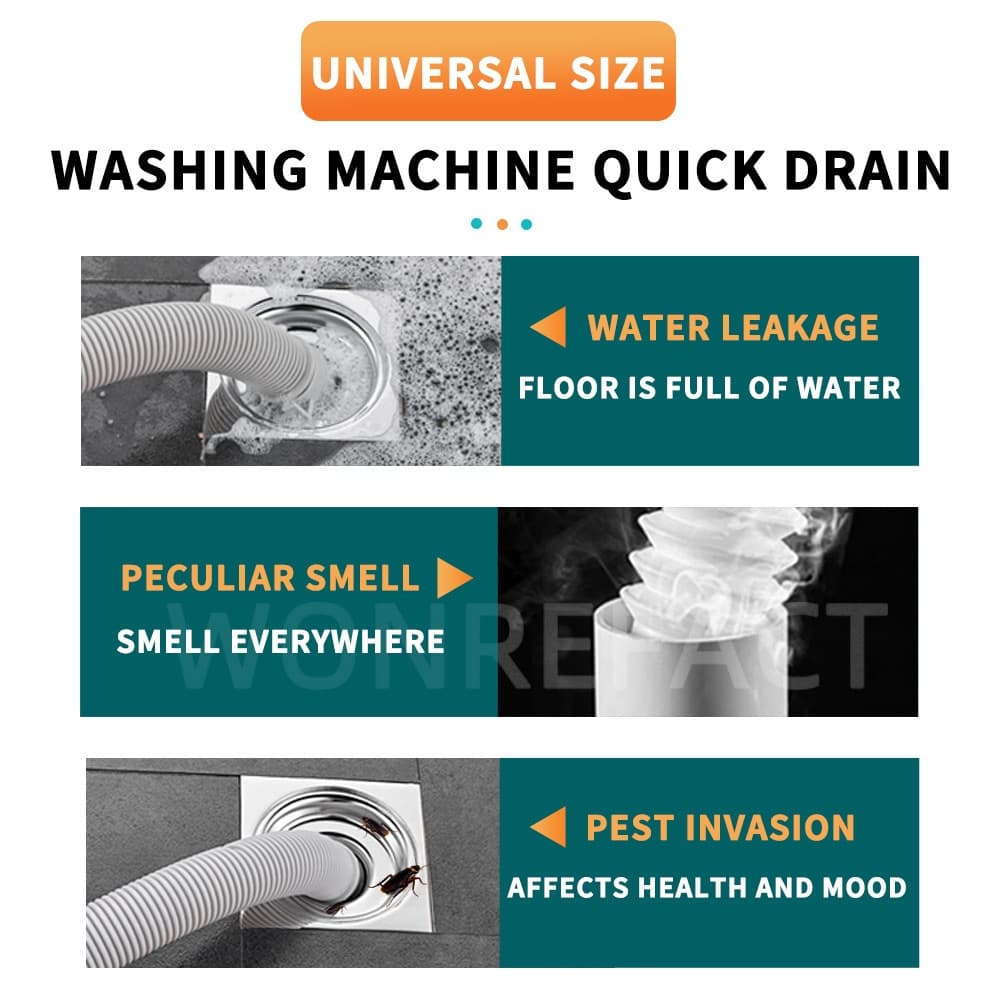 UNIVERSAL SIZE

WASHING MACHINE QUICK DRAIN

WATER LEAKAGE

FLOOR IS FULL OF WATER

PECULIAR SMELL

SMELL EVERYWHERE

WONREFACT

PEST INVASION

AFFECTS HEALTH AND MOOD